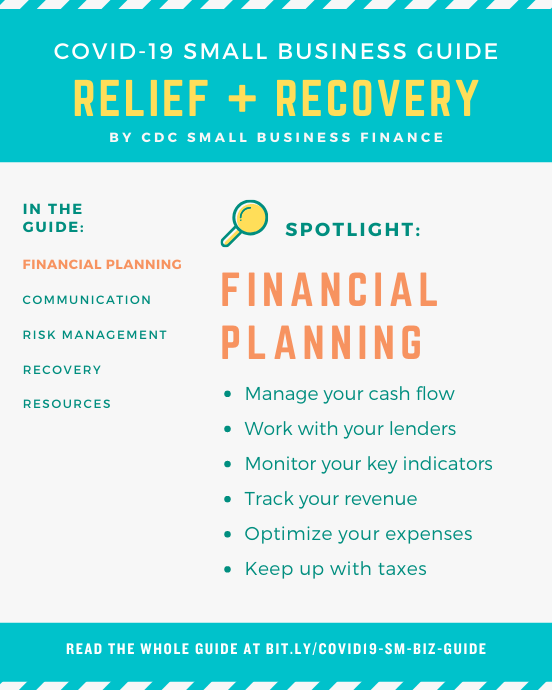 COVID-19 SMALL BUSINESS GUIDE

RELIEF + RECOVERY

BY CDC SMALL BUSINESS FINANCE

IN THE GUIDE:

FINANCIAL PLANNING

COMMUNICATION

RISK MANAGEMENT

RECOVERY

RESOURCES

SPOTLIGHT:

FINANCIAL PLANNING

- Manage your cash flow
- Work with your lenders
- Monitor your key indicators
- Track your revenue
- Optimize your expenses
- Keep up with taxes

READ THE WHOLE GUIDE AT BIT.LY/COVID19-SM-BIZ-GUIDE